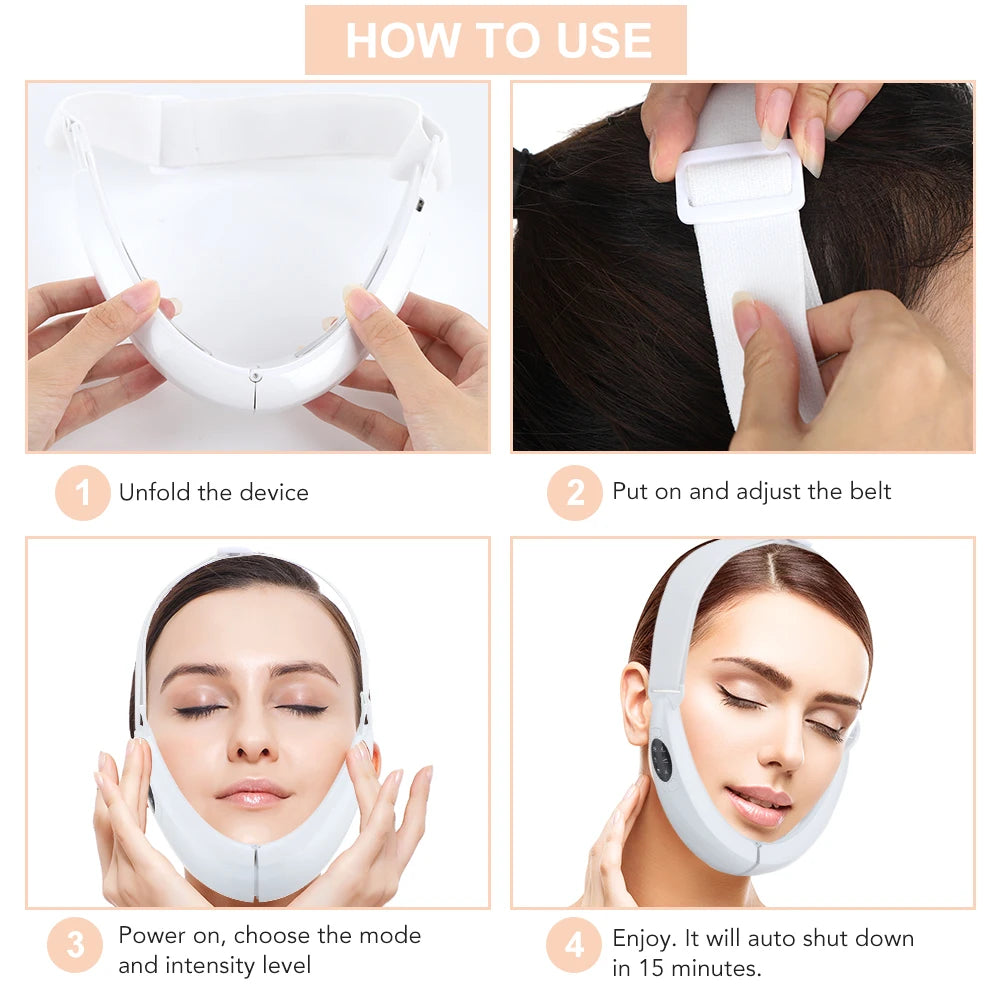 HOW TO USE

1 Unfold the device

2 Put on and adjust the belt

3 Power on, choose the mode and intensity level

4 Enjoy. It will auto shut down in 15 minutes.